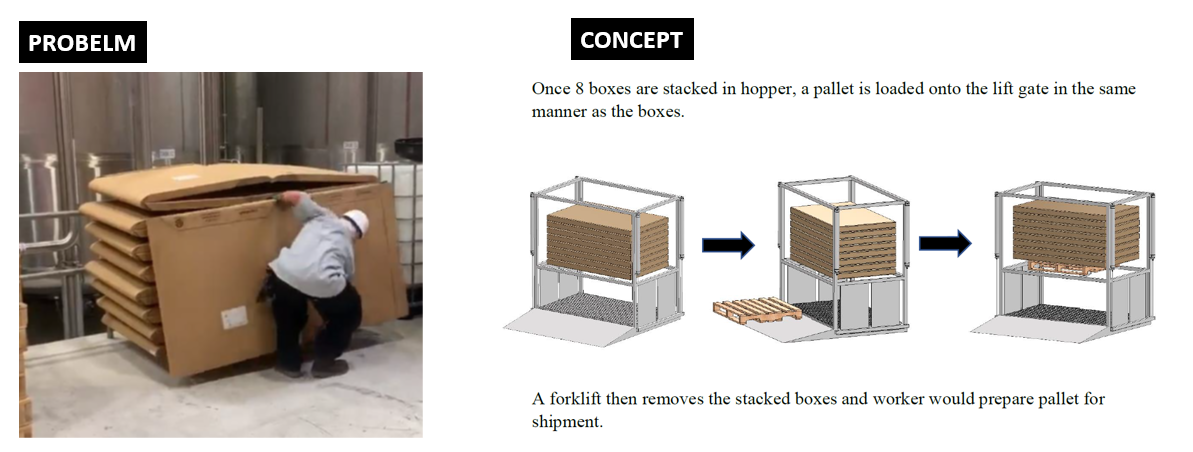 PROBELM

CONCEPT

Once 8 boxes are stacked in hopper, a pallet is loaded onto the lift gate in the same manner as the boxes.

A forklift then removes the stacked boxes and worker would prepare pallet for shipment.